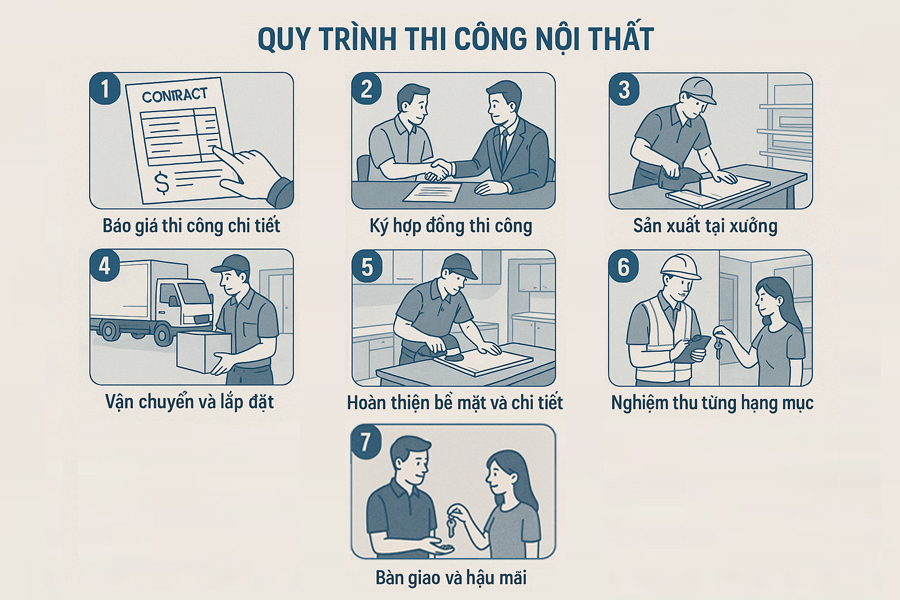 QUY TRÌNH THI CÔNG NỘI THẤT

1
CONTRACT
$
Báo giá thi công chi tiết

2
Ký hợp đồng thi công

3
Sản xuất tại xưởng

4
Vận chuyển và lắp đặt

5
Hoàn thiện bề mặt và chi tiết

6
Nghiệm thu từng hạng mục

7
Bàn giao và hậu mãi